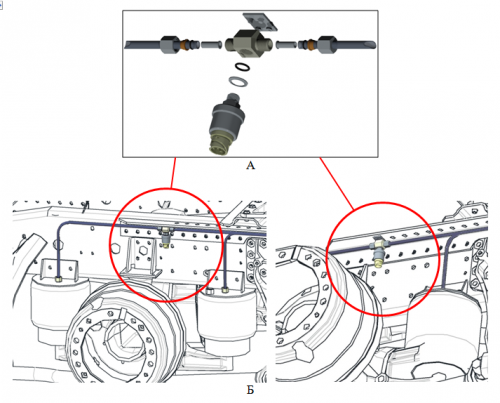 А

Б